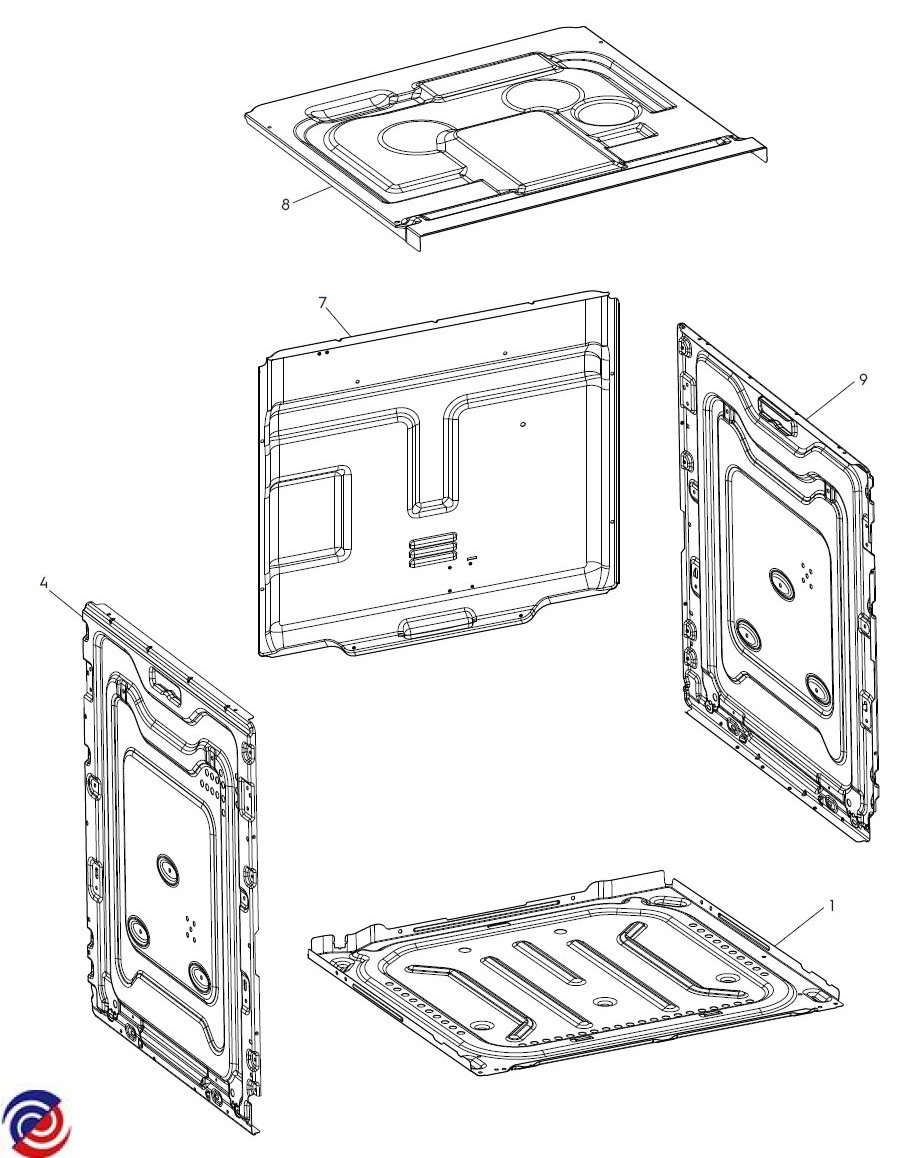 8
7
9
4
1